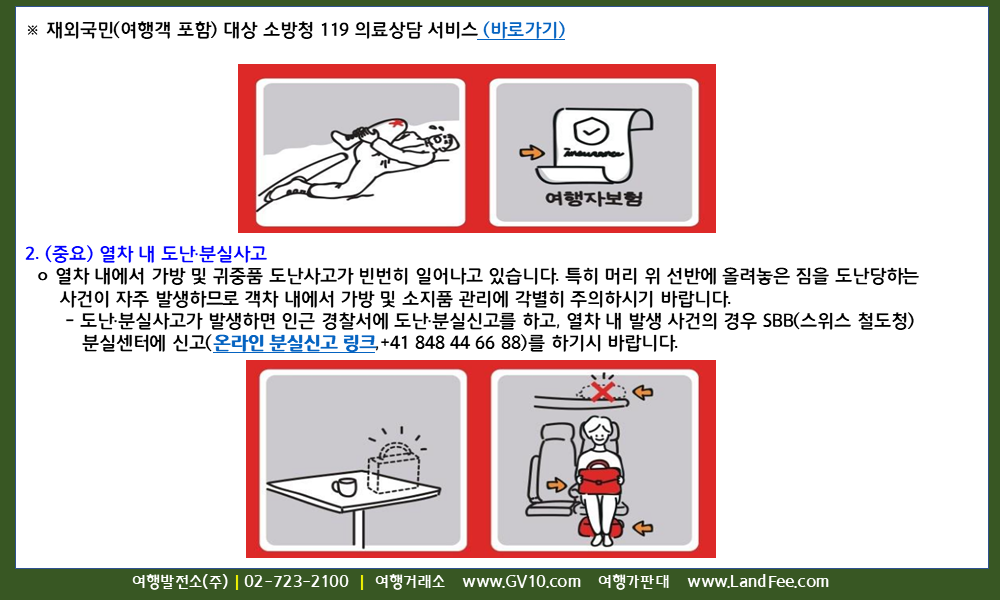 ※ 재외국민(여행객 포함) 대상 소방청 119 의료상담 서비스 (바로가기)

Insurance

여행자보험

2. (중요) 열차 내 도난·분실사고

o 열차 내에서 가방 및 귀중품 도난사고가 빈번히 일어나고 있습니다. 특히 머리 위 선반에 올려놓은 짐을 도난당하는 사건이 자주 발생하므로 객차 내에서 가방 및 소지품 관리에 각별히 주의하시기 바랍니다.

- 도난·분실사고가 발생하면 인근 경찰서에 도난·분실신고를 하고, 열차 내 발생 사건의 경우 SBB(스위스 철도청) 분실센터에 신고(온라인 분실신고 링크,+41 848 44 66 88)를 하기시 바랍니다.

여행발전소(주) | 02-723-2100 | 여행거래소 www.GV10.com 여행가판대 www.LandFee.com